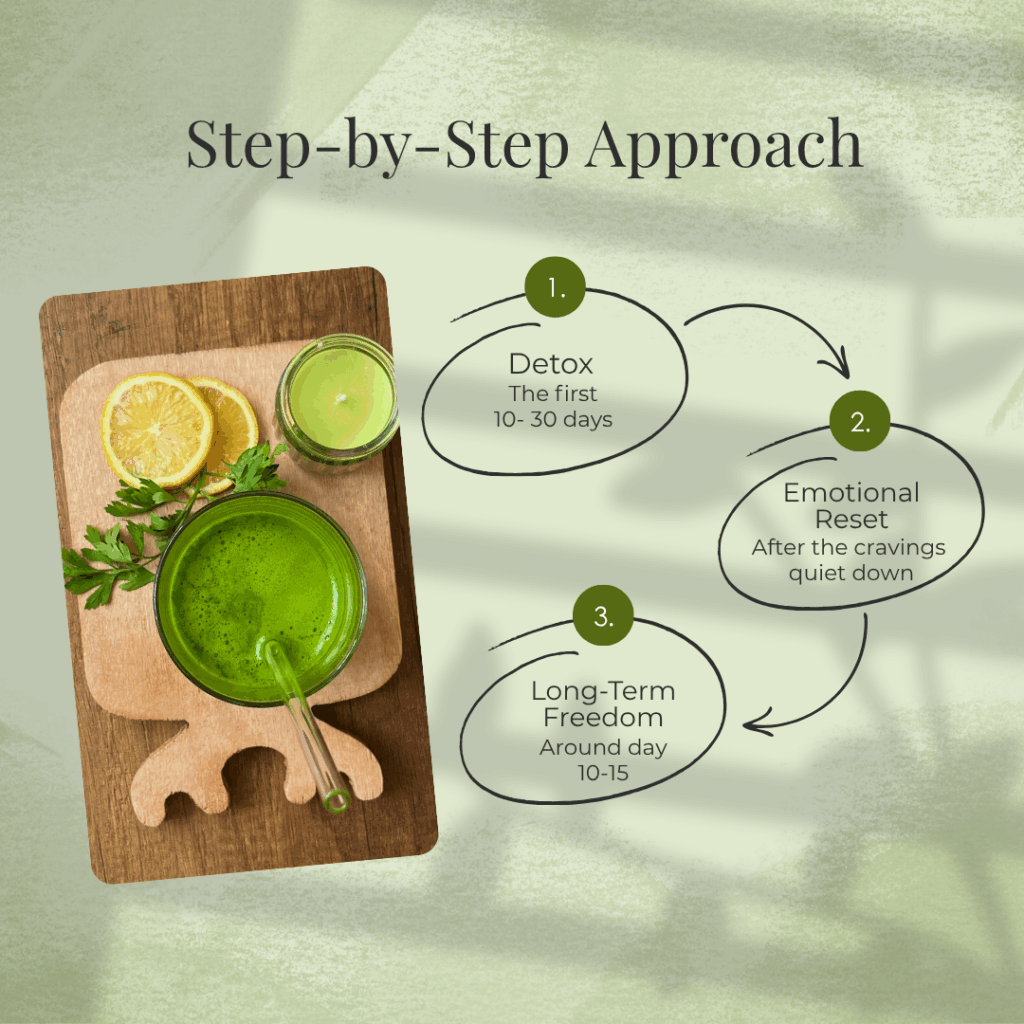 Step-by-Step Approach

1.
Detox
The first
10- 30 days

2.
Emotional Reset
After the cravings quiet down

3.
Long-Term Freedom
Around day
10-15